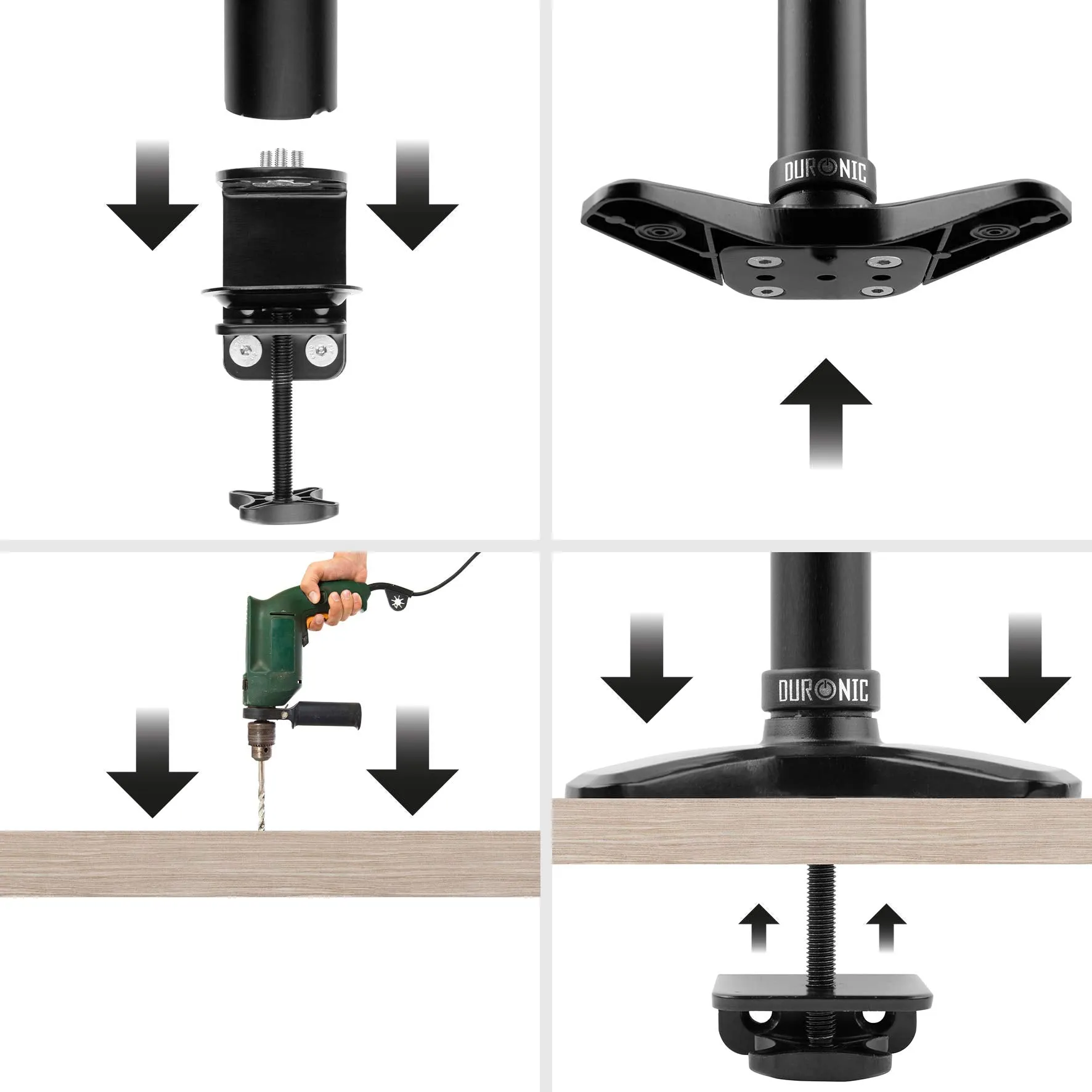 DURONIC

DURONIC